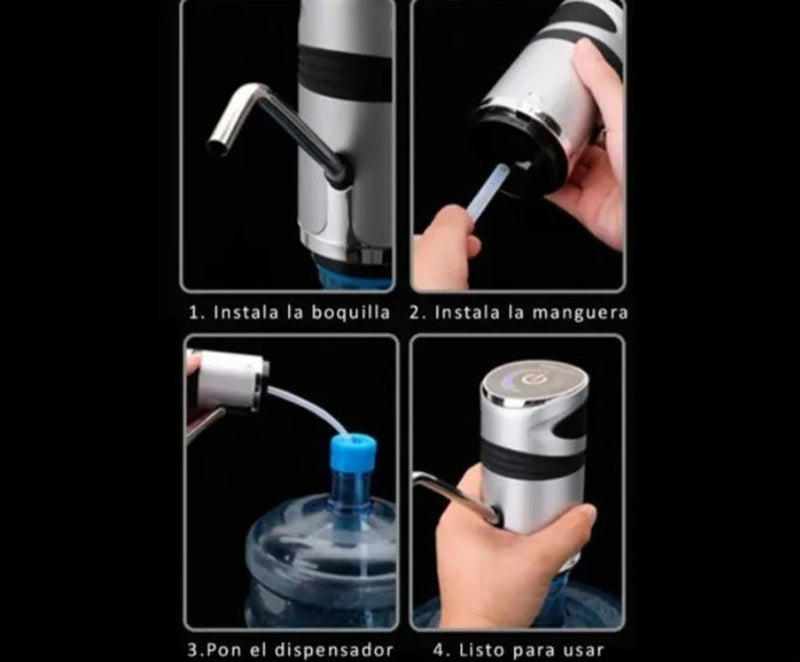 1. Instala la boquilla

2. Instala la manguera

3.Pon el dispensador

4. Listo para usar